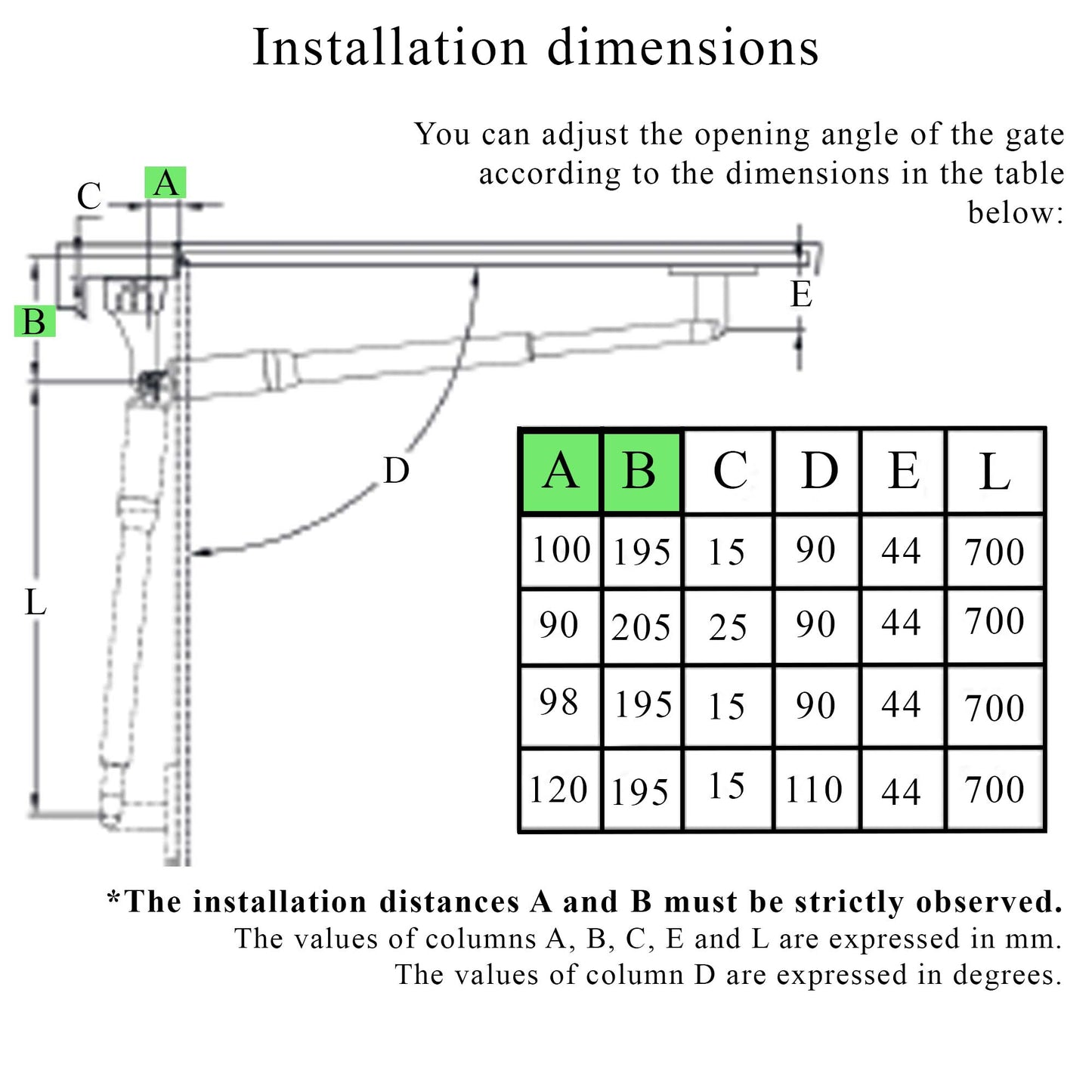 Installation dimensions

You can adjust the opening angle of the gate according to the dimensions in the table below:

C
A
B
E
D
L

| A | B | C | D | E | L |
|---|---|---|---|---|---|
| 100 | 195 | 15 | 90 | 44 | 700 |
| 90 | 205 | 25 | 90 | 44 | 700 |
| 98 | 195 | 15 | 90 | 44 | 700 |
| 120 | 195 | 15 | 110 | 44 | 700 |

*The installation distances A and B must be strictly observed.
The values of columns A, B, C, E and L are expressed in mm.
The values of column D are expressed in degrees.