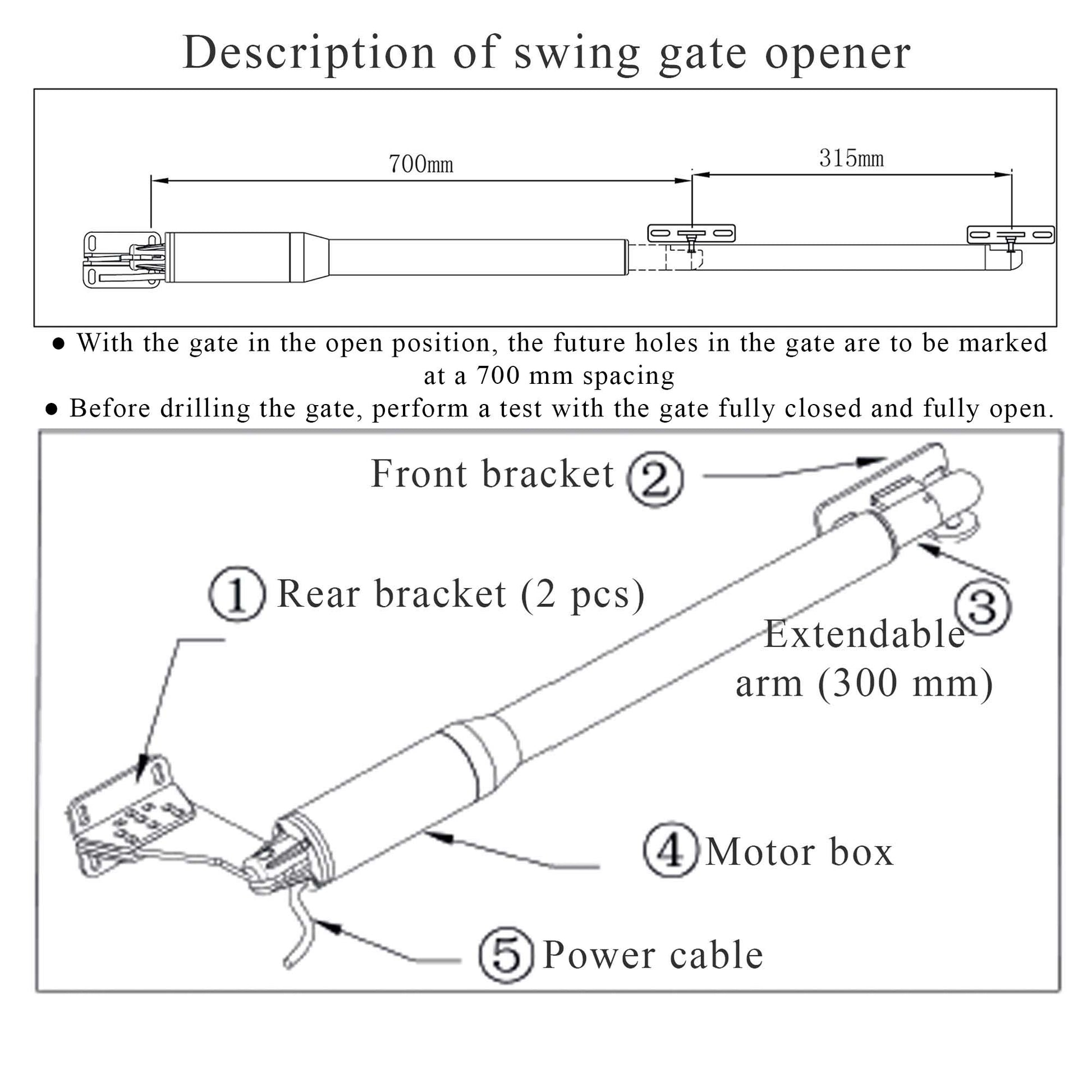 Description of swing gate opener

700mm

315mm

● With the gate in the open position, the future holes in the gate are to be marked at a 700 mm spacing

● Before drilling the gate, perform a test with the gate fully closed and fully open.

Front bracket ②

① Rear bracket (2 pcs)

③

Extendable arm (300 mm)

④ Motor box

⑤ Power cable