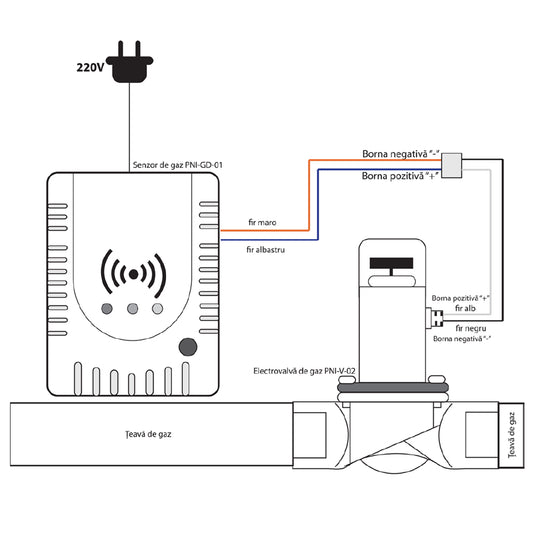 220V

Senzor de gaz PNI-GD-01

Borna negativă "-"

Borna pozitivă "+"

fir maro

fir albastru

Borna pozitivă "+"

fir alb

fir negru

Borna negativă "-"

Electrovalvă de gaz PNI-V-02

Țeavă de gaz

Țeavă de gaz