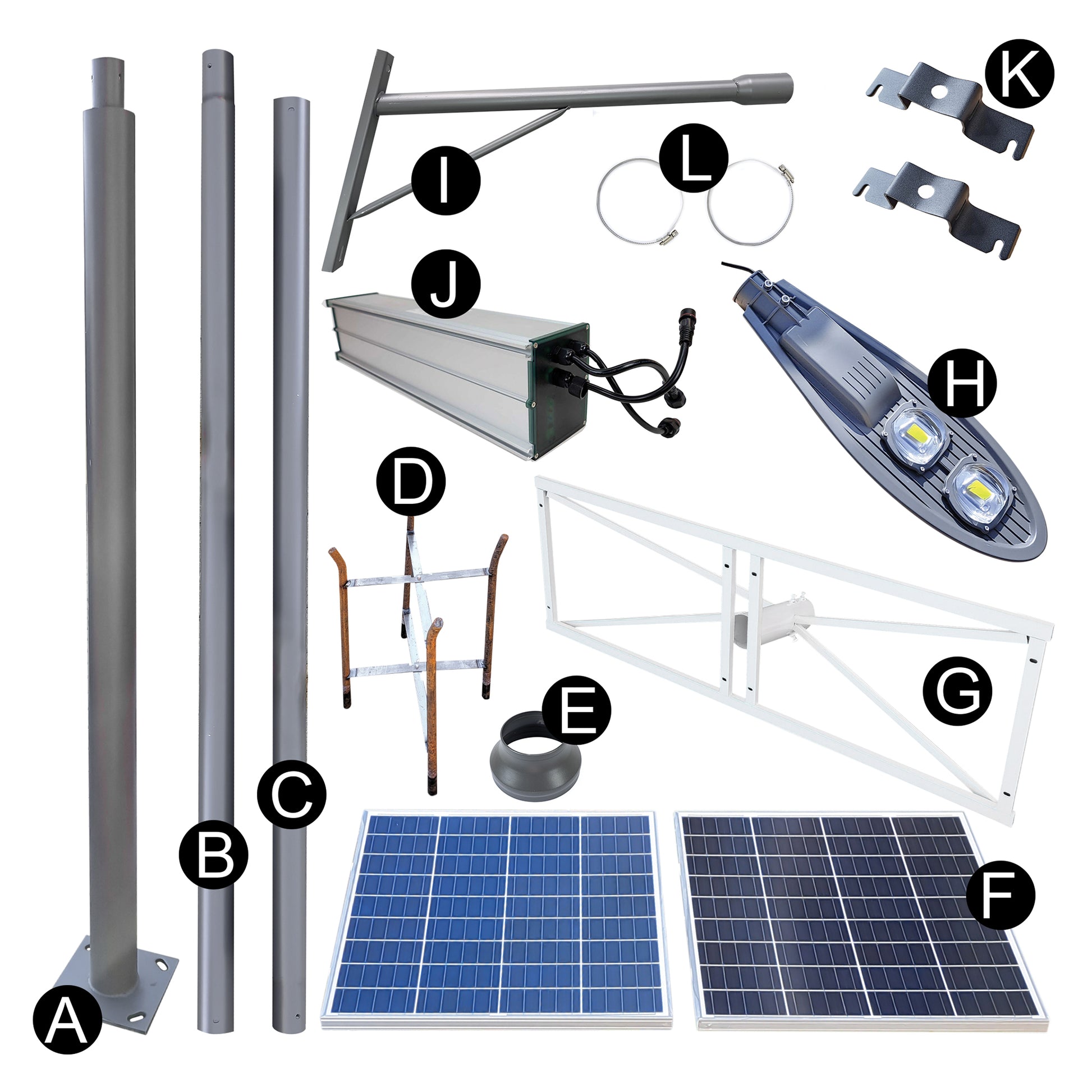 K
I
L
J
H
D
G
E
C
B
F
A