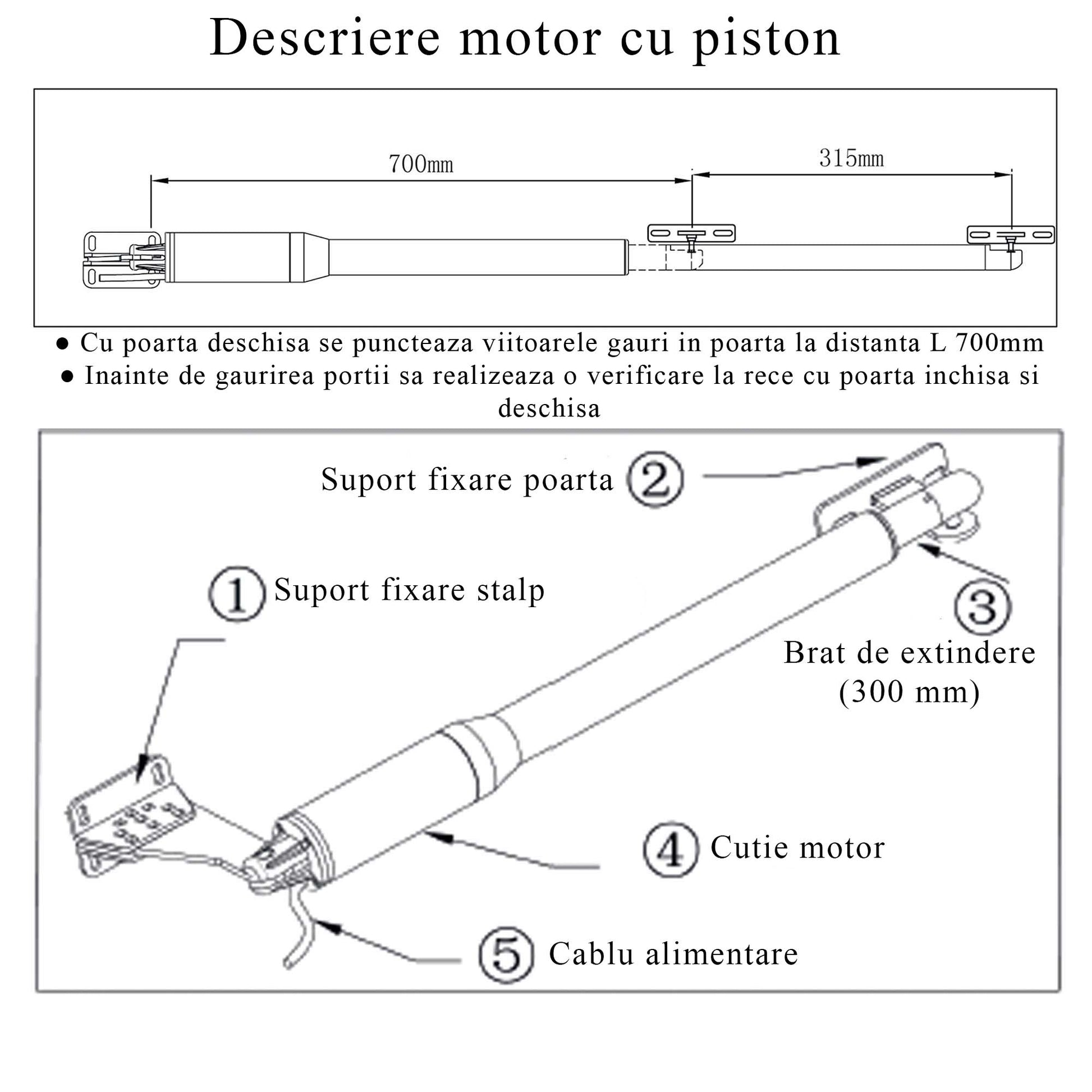 Descriere motor cu piston

700mm

315mm

● Cu poarta deschisa se puncteaza viitoarele gauri in poarta la distanta L 700mm
● Inainte de gaurirea portii sa realizeaza o verificare la rece cu poarta inchisa si deschisa

Suport fixare poarta ②

① Suport fixare stalp

③

Brat de extindere (300 mm)

④ Cutie motor

⑤ Cablu alimentare