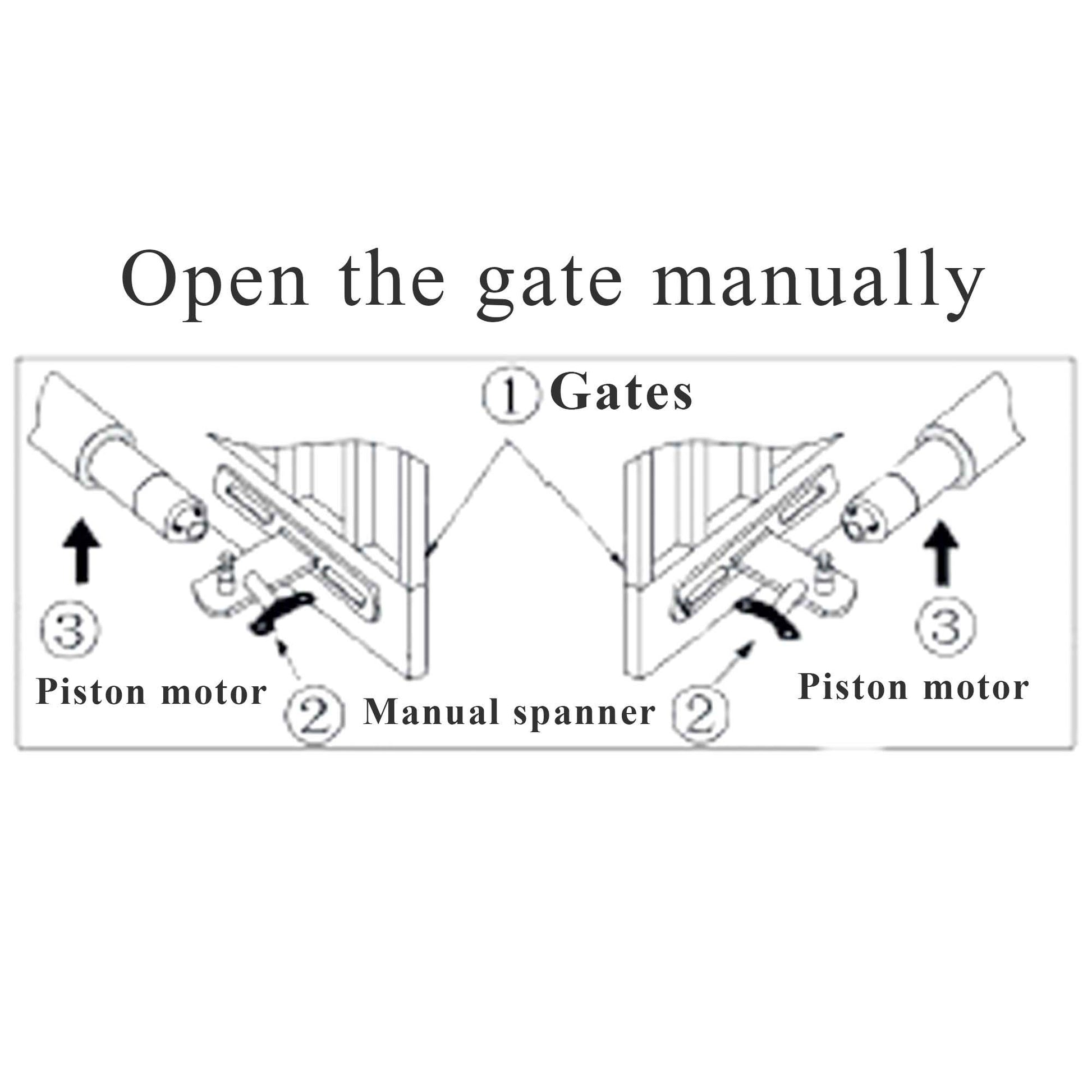 Open the gate manually

① Gates

③

Piston motor

② Manual spanner ②

③

Piston motor