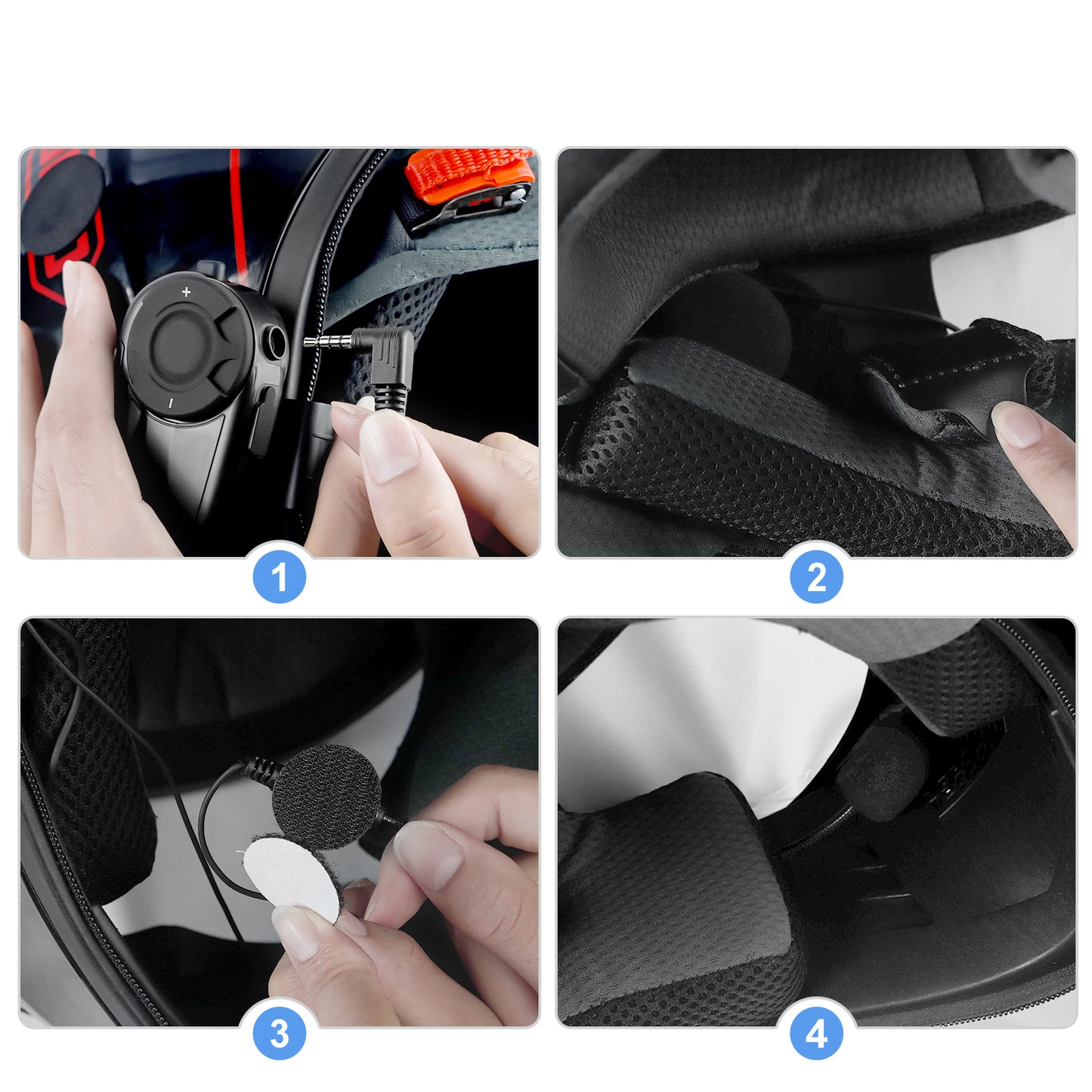 +
-
1
2
3
4