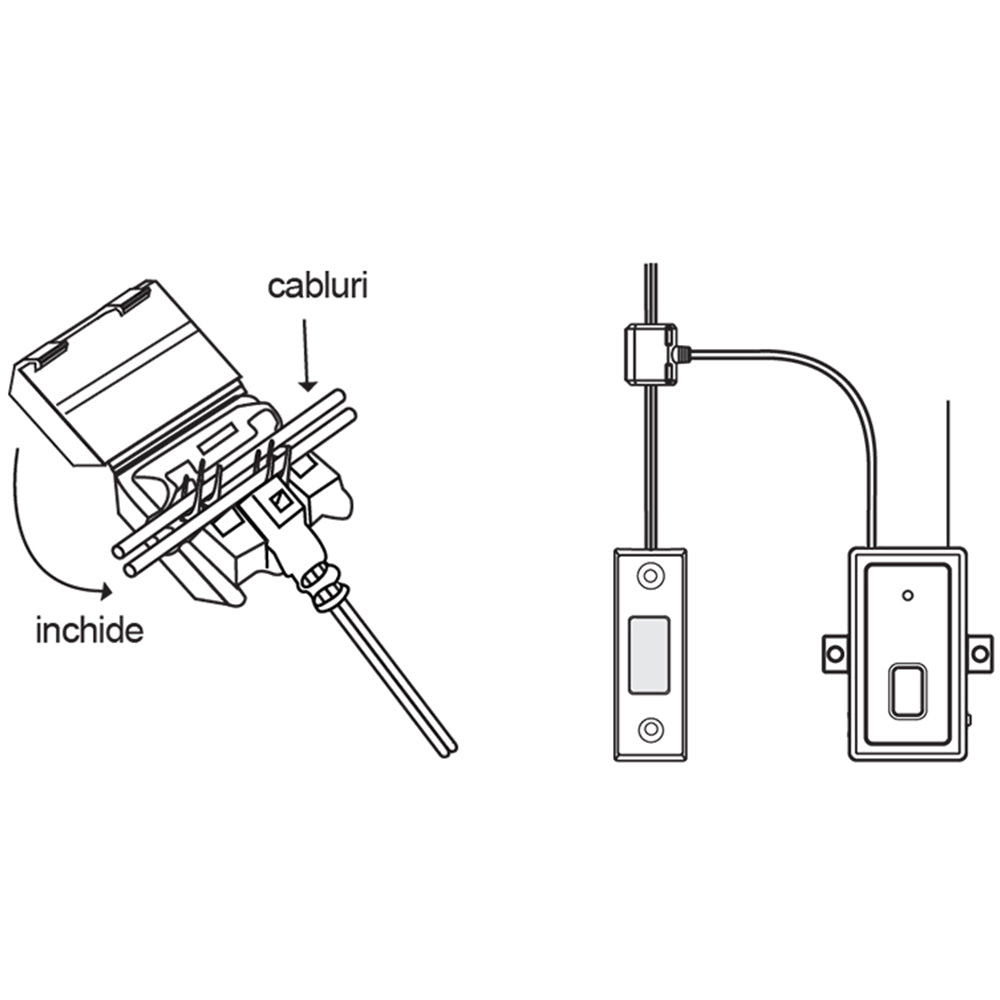 cabluri

inchide